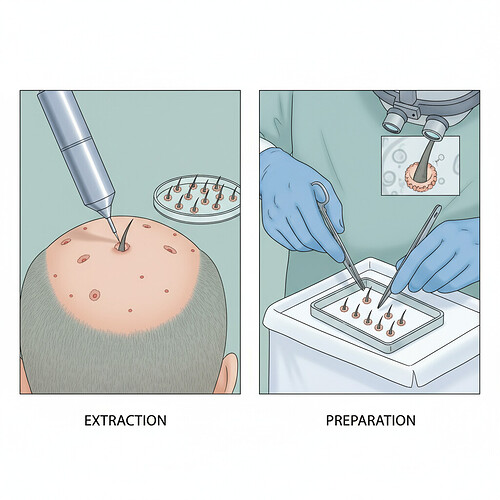 EXTRACTION

PREPARATION