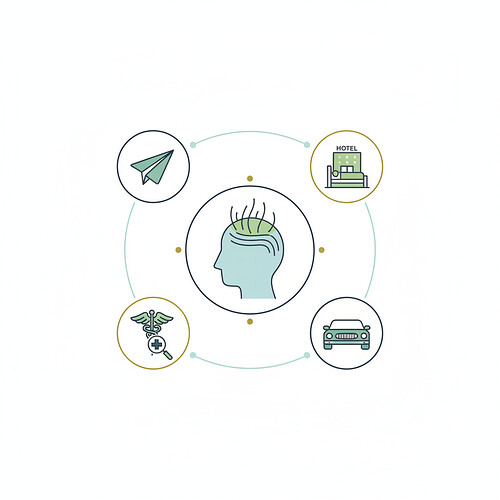 HOTEL