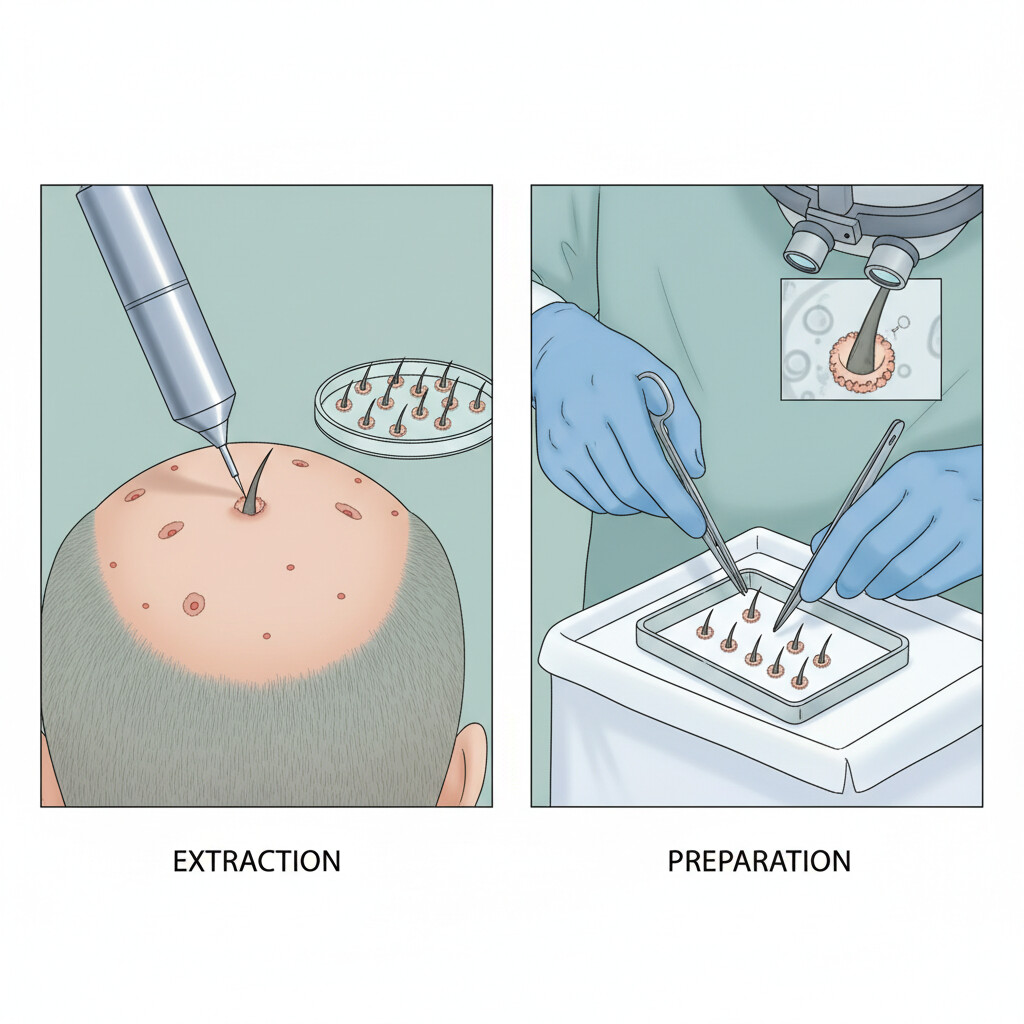 EXTRACTION

PREPARATION