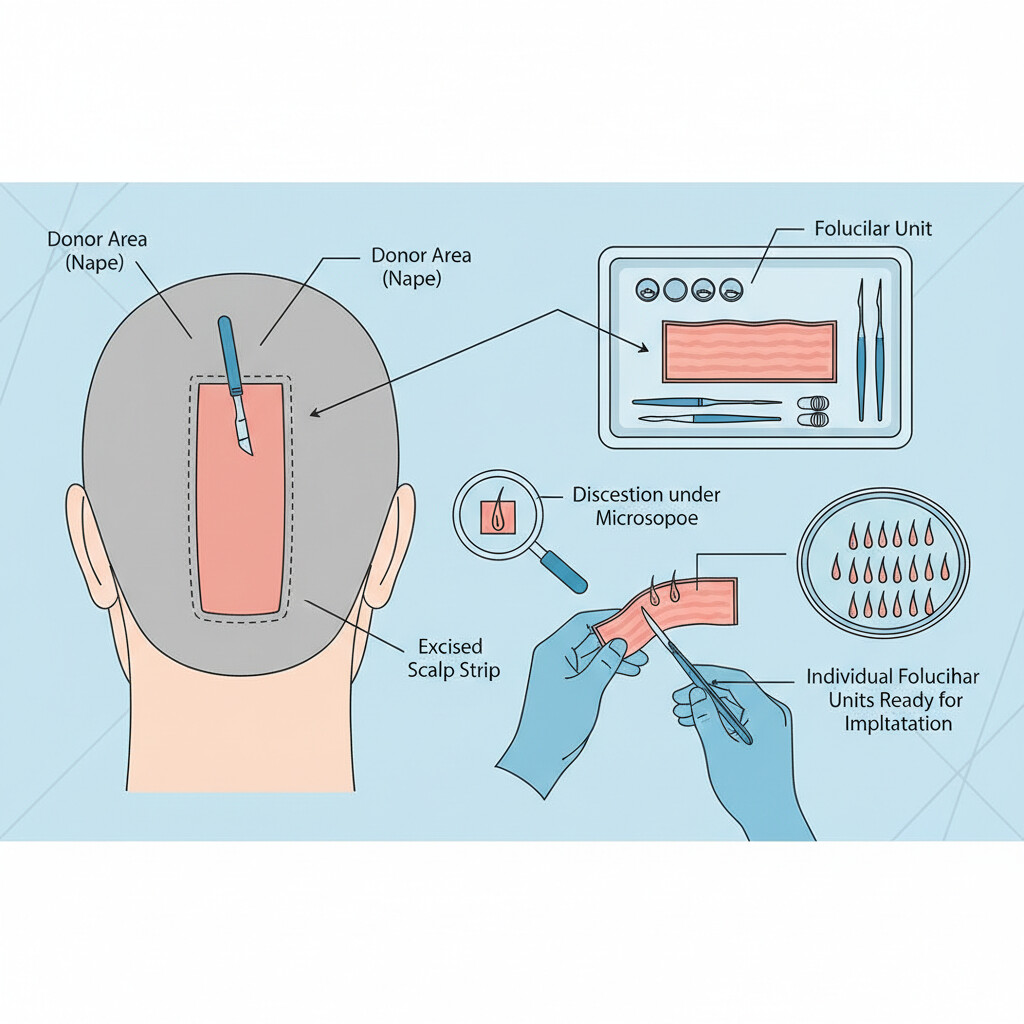 Donor Area
(Nape)

Donor Area
(Nape)

Folucilar Unit

Discestion under
Microsopoe

Excised
Scalp Strip

Individual Folucihar
Units Ready for
Impltatation